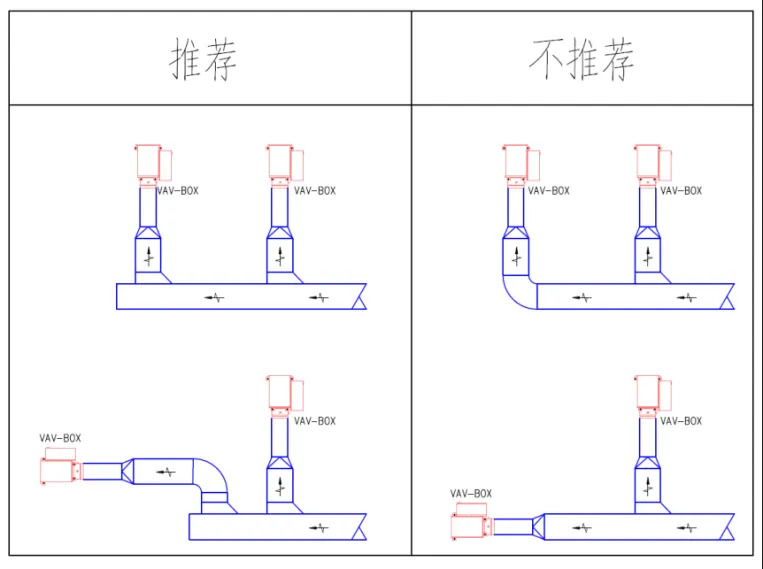 | 推荐 | 不推荐 |
|---|---|
| VAV-BOX VAV-BOX VAV-BOX VAV-BOX | VAV-BOX VAV-BOX VAV-BOX VAV-BOX |